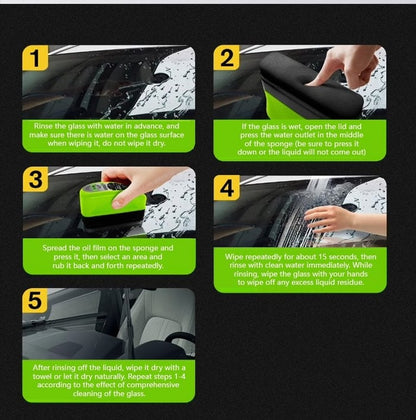 1

Rinse the glass with water in advance, and make sure there is water on the glass surface when wiping it, do not wipe it dry.

2

If the glass is wet, open the lid and press the water outlet in the middle of the sponge (be sure to press it down or the liquid will not come out)

3

Spread the oil film on the sponge and press it, then select an area and rub it back and forth repeatedly.

4

Wipe repeatedly for about 15 seconds, then rinse with clean water immediately. While rinsing, wipe the glass with your hands to wipe off any excess liquid residue.

5

After rinsing off the liquid, wipe it dry with a towel or let it dry naturally. Repeat steps 1-4 according to the effect of comprehensive cleaning of the glass.